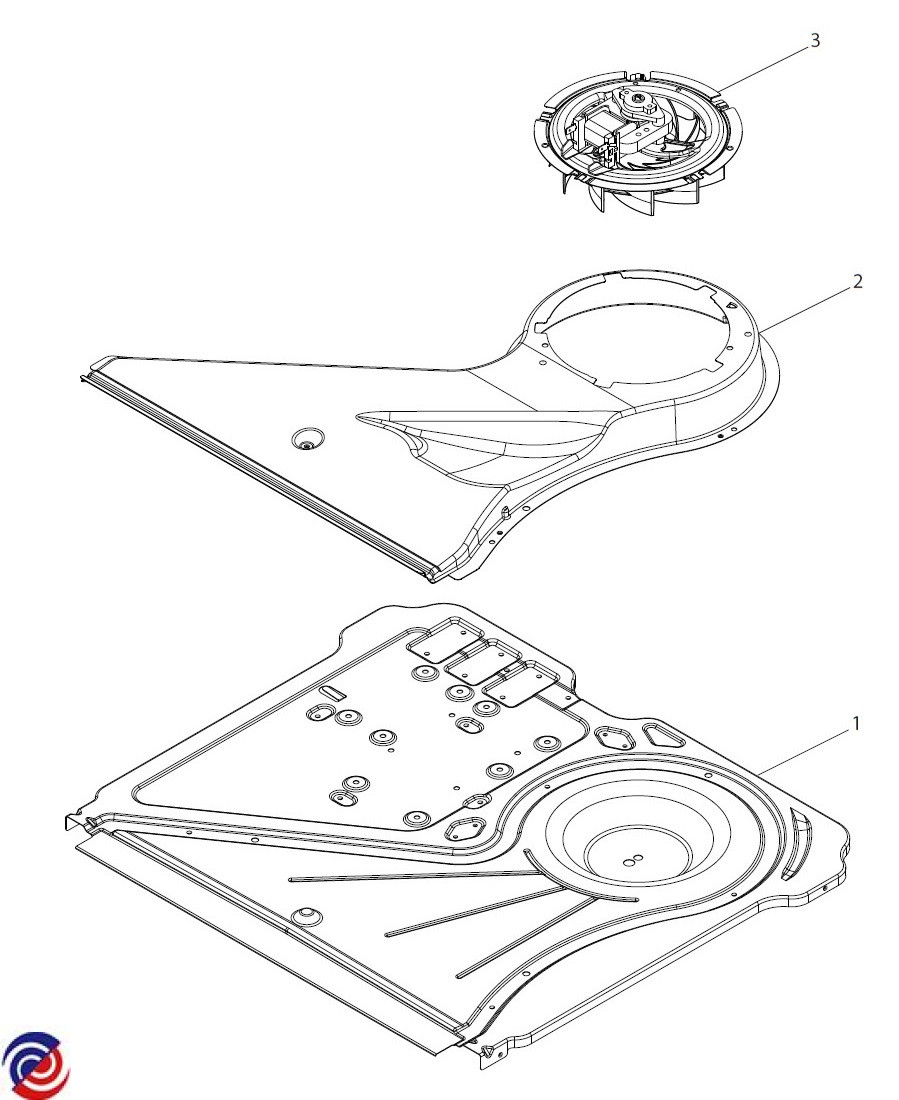 3

2

1